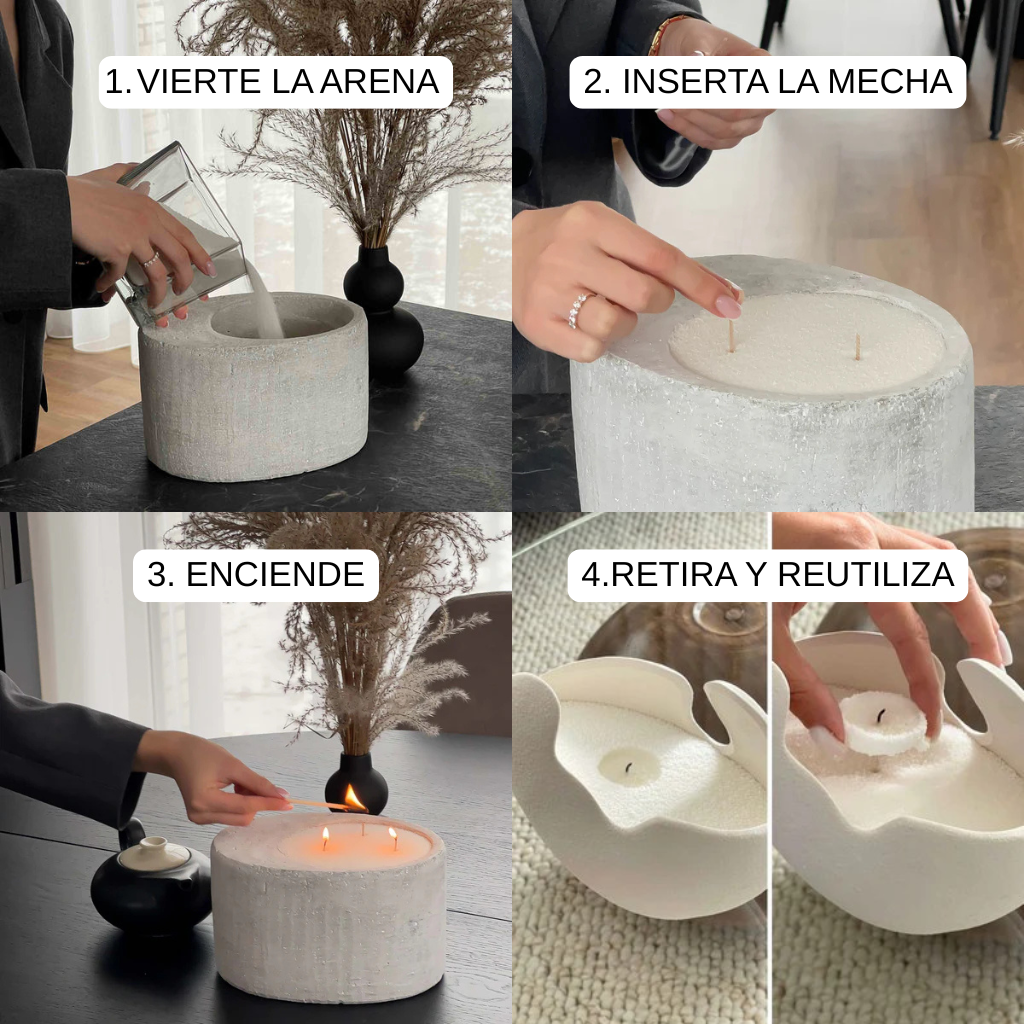 1. VIERTE LA ARENA

2. INSERTA LA MECHA

3. ENCIENDE

4.RETIRA Y REUTILIZA